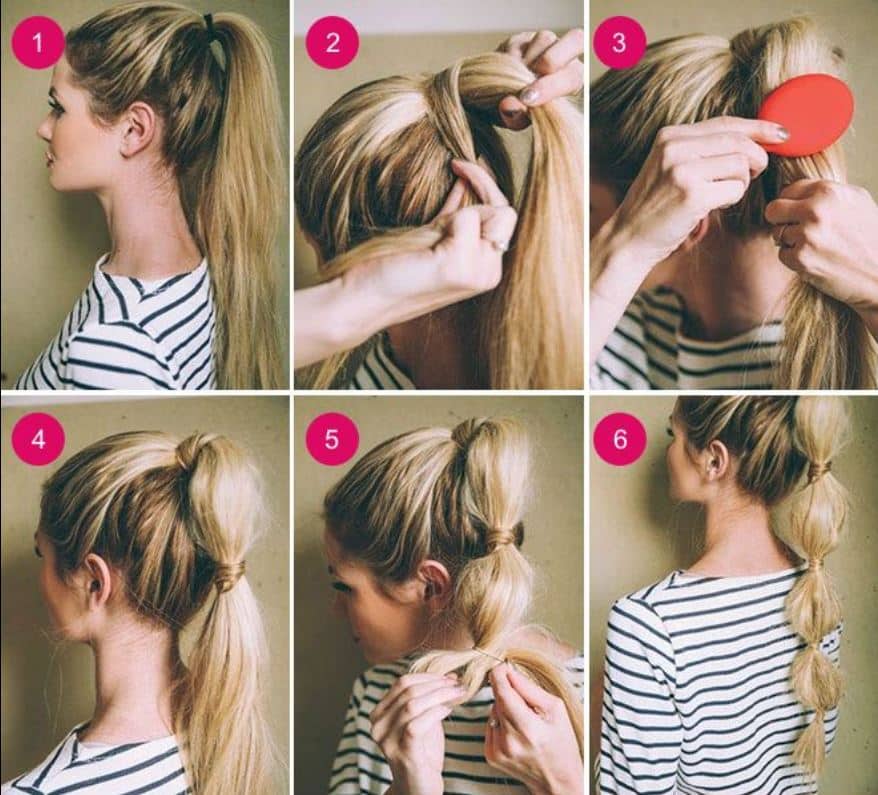 1
2
3
4
5
6